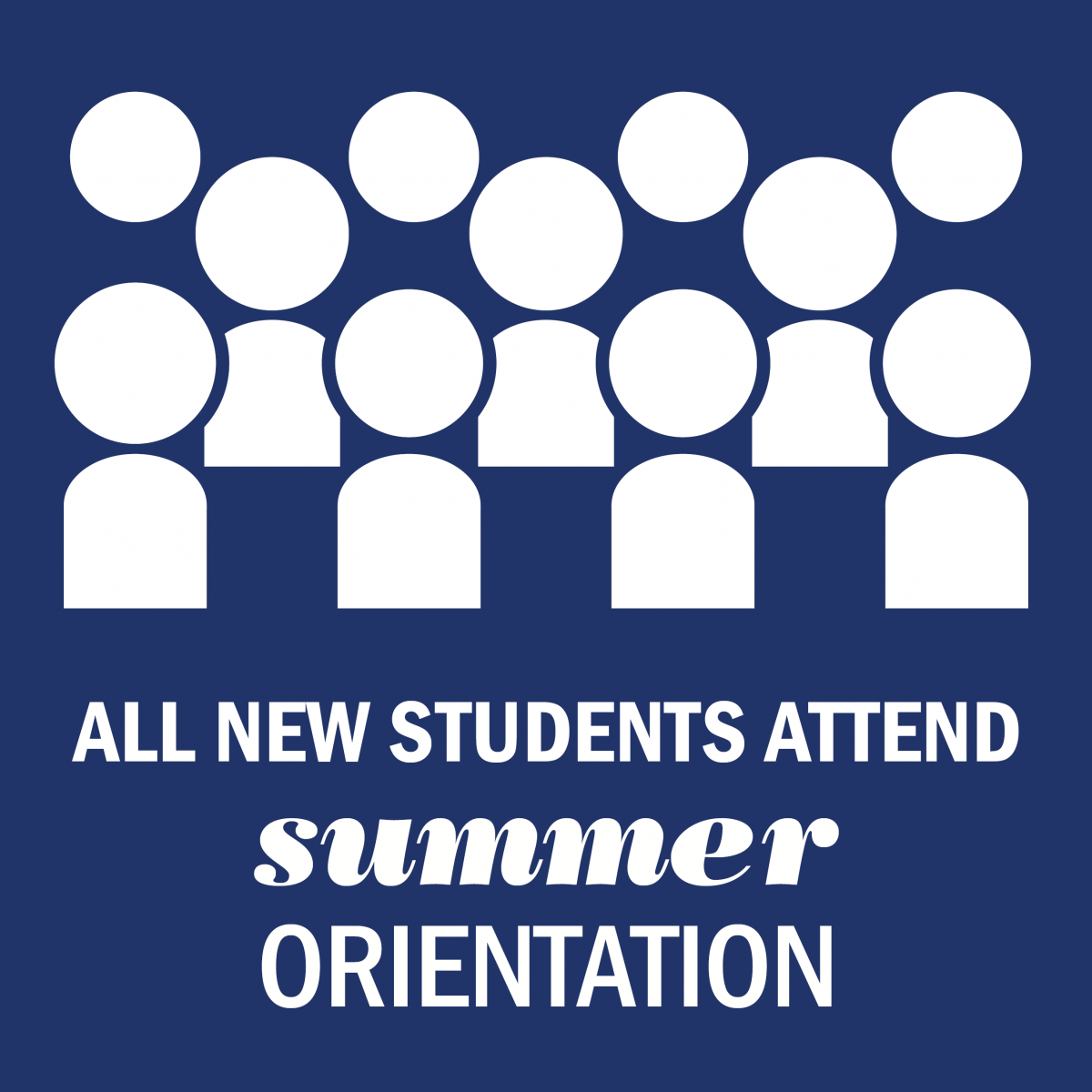 ALL NEW STUDENTS ATTEND
summer
ORIENTATION